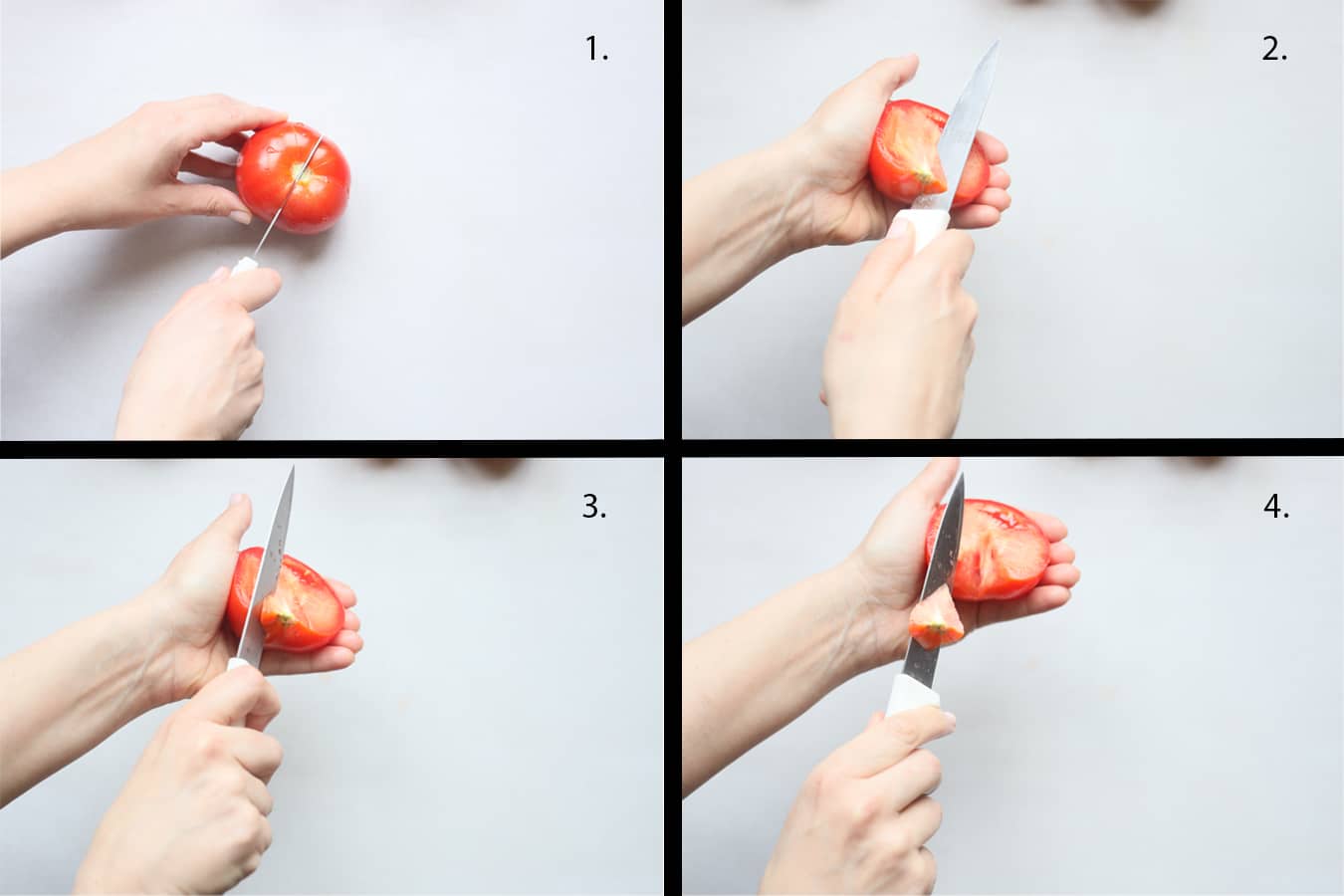 1.

2.

3.

4.